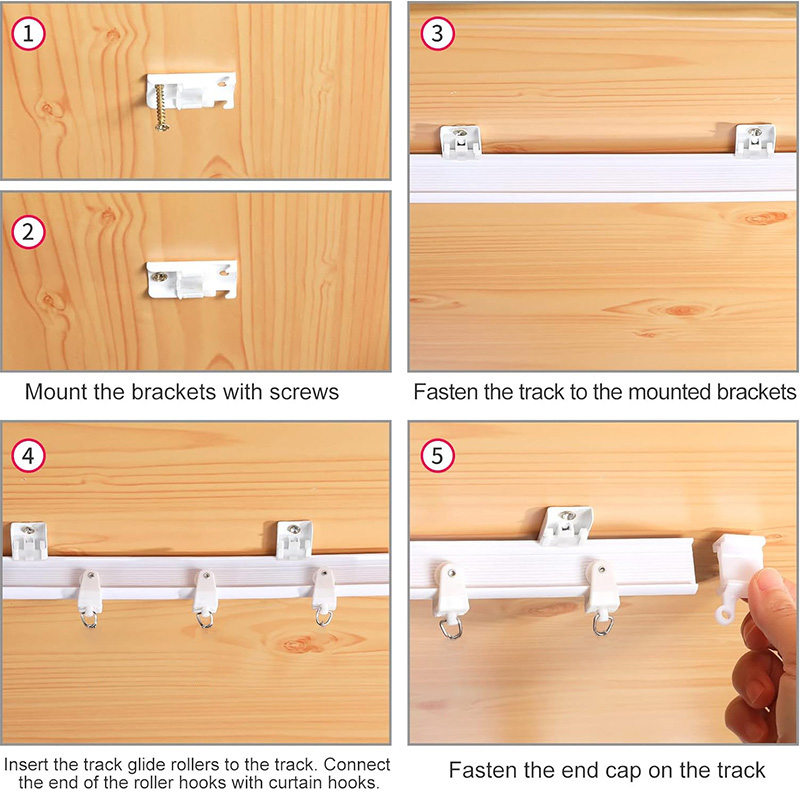 1

2

Mount the brackets with screws

3

Fasten the track to the mounted brackets

4

Insert the track glide rollers to the track. Connect the end of the roller hooks with curtain hooks.

5

Fasten the end cap on the track